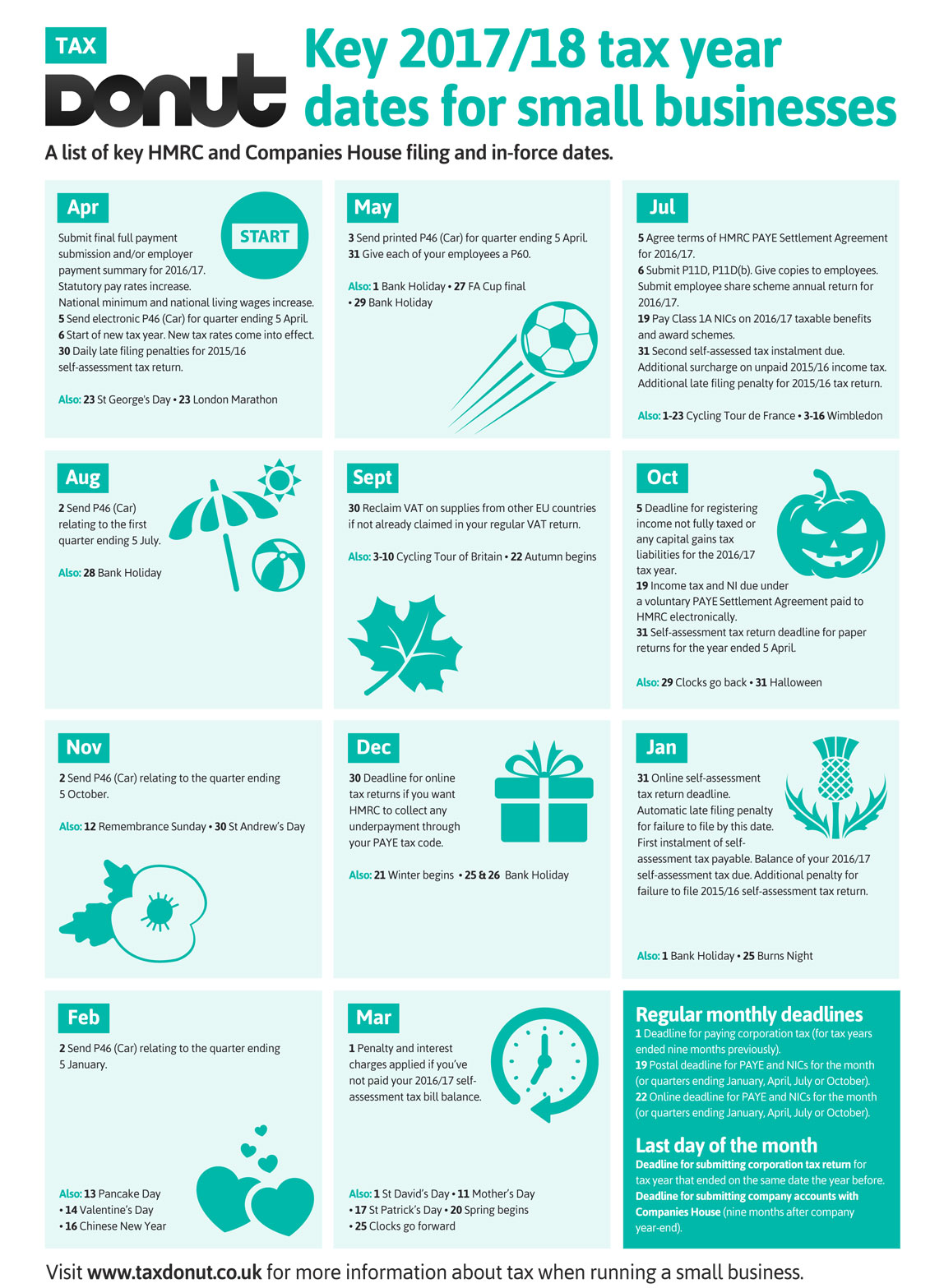 TAX
DONUT

Key 2017/18 tax year dates for small businesses

A list of key HMRC and Companies House filing and in-force dates.

Apr

START

Submit final full payment submission and/or employer payment summary for 2016/17.
Statutory pay rates increase.
National minimum and national living wages increase.
5 Send electronic P46 (Car) for quarter ending 5 April.
6 Start of new tax year. New tax rates come into effect.
30 Daily late filing penalties for 2015/16 self-assessment tax return.

Also: 23 St George's Day • 23 London Marathon

May

3 Send printed P46 (Car) for quarter ending 5 April.
31 Give each of your employees a P60.

Also: 1 Bank Holiday • 27 FA Cup final • 29 Bank Holiday

Jul

5 Agree terms of HMRC PAYE Settlement Agreement for 2016/17.
6 Submit P11D, P11D(b). Give copies to employees. Submit employee share scheme annual return for 2016/17.
19 Pay Class 1A NICs on 2016/17 taxable benefits and award schemes.
31 Second self-assessed tax instalment due. Additional surcharge on unpaid 2015/16 income tax. Additional late filing penalty for 2015/16 tax return.

Also: 1-23 Cycling Tour de France • 3-16 Wimbledon

Aug

2 Send P46 (Car) relating to the first quarter ending 5 July.

Also: 28 Bank Holiday

Sept

30 Reclaim VAT on supplies from other EU countries if not already claimed in your regular VAT return.

Also: 3-10 Cycling Tour of Britain • 22 Autumn begins

Oct

5 Deadline for registering income not fully taxed or any capital gains tax liabilities for the 2016/17 tax year.
19 Income tax and NI due under a voluntary PAYE Settlement Agreement paid to HMRC electronically.
31 Self-assessment tax return deadline for paper returns for the year ended 5 April.

Also: 29 Clocks go back • 31 Halloween

Nov

2 Send P46 (Car) relating to the quarter ending 5 October.

Also: 12 Remembrance Sunday • 30 St Andrew's Day

Dec

30 Deadline for online tax returns if you want HMRC to collect any underpayment through your PAYE tax code.

Also: 21 Winter begins • 25 & 26 Bank Holiday

Jan

31 Online self-assessment tax return deadline. Automatic late filing penalty for failure to file by this date. First instalment of self-assessment tax payable. Balance of your 2016/17 self-assessment tax due. Additional penalty for failure to file 2015/16 self-assessment tax return.

Also: 1 Bank Holiday • 25 Burns Night

Feb

2 Send P46 (Car) relating to the quarter ending 5 January.

Also: 13 Pancake Day • 14 Valentine's Day • 16 Chinese New Year

Mar

1 Penalty and interest charges applied if you've not paid your 2016/17 self-assessment tax bill balance.

Also: 1 St David's Day • 11 Mother's Day • 17 St Patrick's Day • 20 Spring begins • 25 Clocks go forward

Regular monthly deadlines
1 Deadline for paying corporation tax (for tax years ended nine months previously).
19 Postal deadline for PAYE and NICs for the month (or quarters ending January, April, July or October).
22 Online deadline for PAYE and NICs for the month (or quarters ending January, April, July or October).

Last day of the month
Deadline for submitting corporation tax return for tax year that ended on the same date the year before.
Deadline for submitting company accounts with Companies House (nine months after company year-end).

Visit www.taxdonut.co.uk for more information about tax when running a small business.